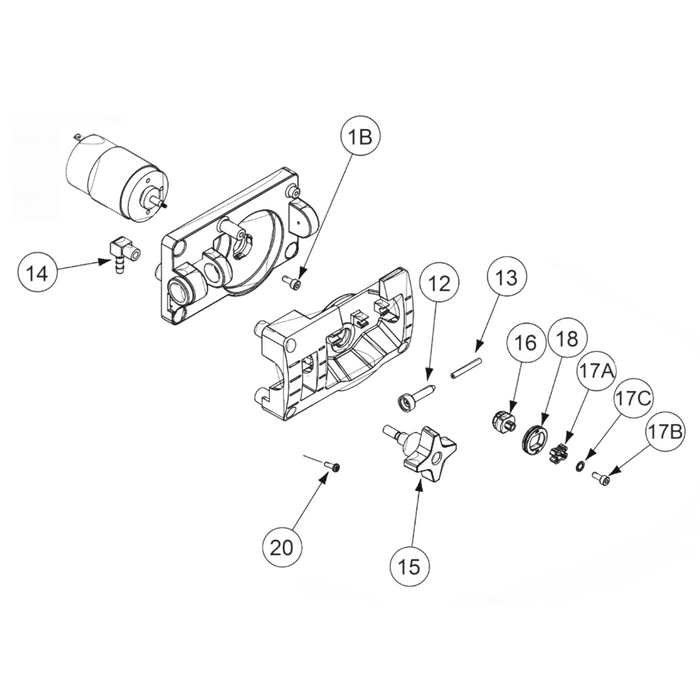 1B
14
12
13
16
18
17A
17C
17B
20
15