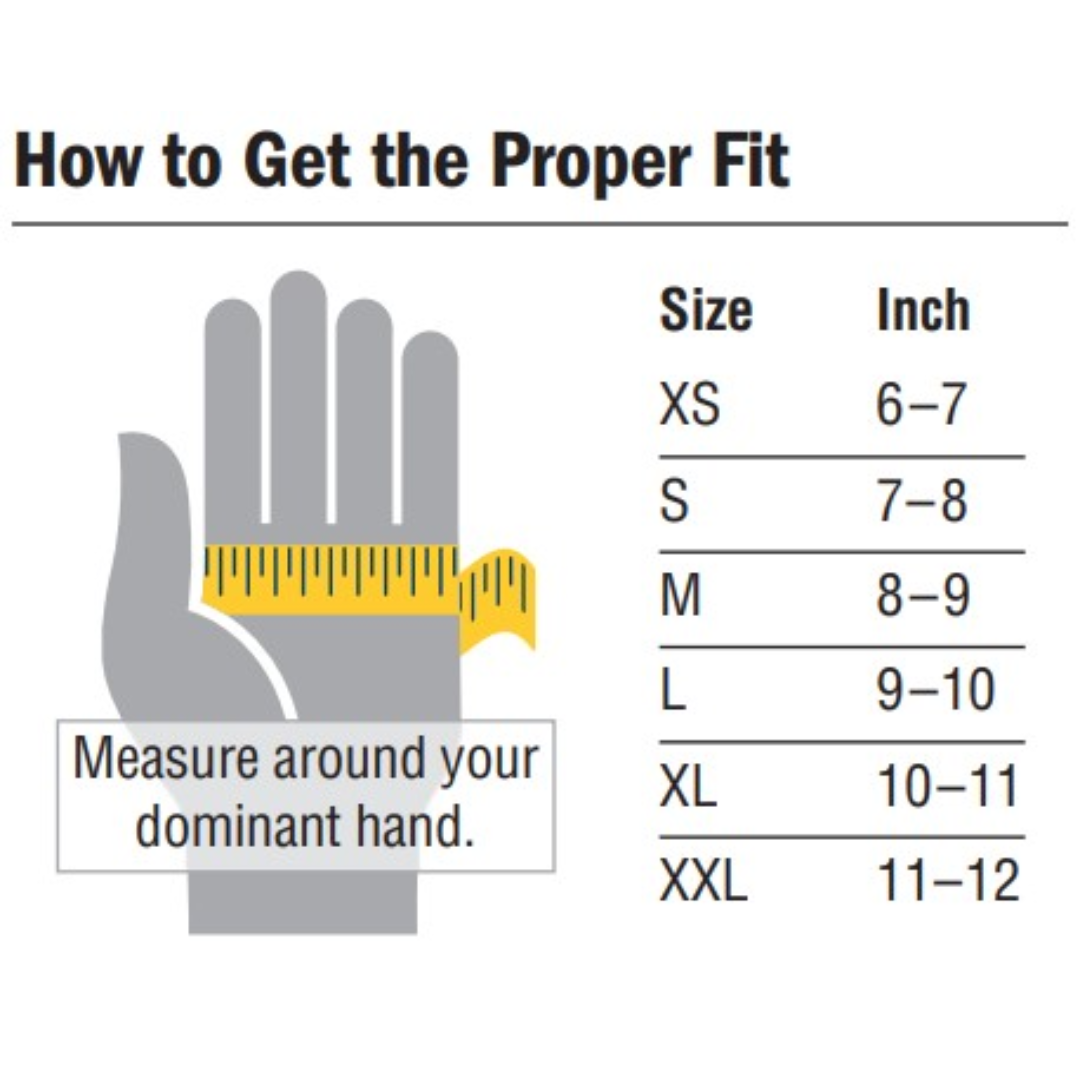 How to Get the Proper Fit

Measure around your dominant hand.

| Size | Inch |
|---|---|
| XS | 6–7 |
| S | 7–8 |
| M | 8–9 |
| L | 9–10 |
| XL | 10–11 |
| XXL | 11–12 |