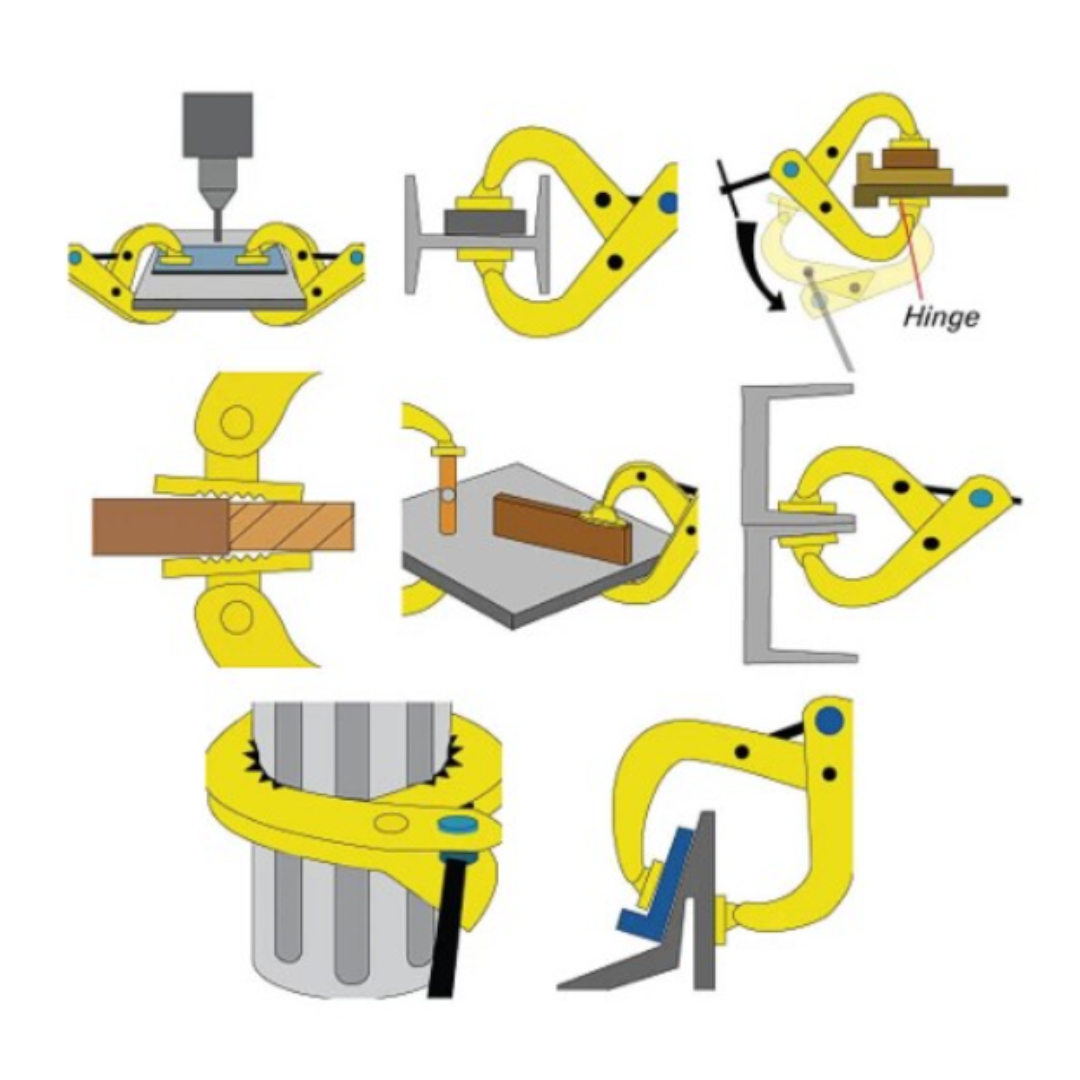 Hinge